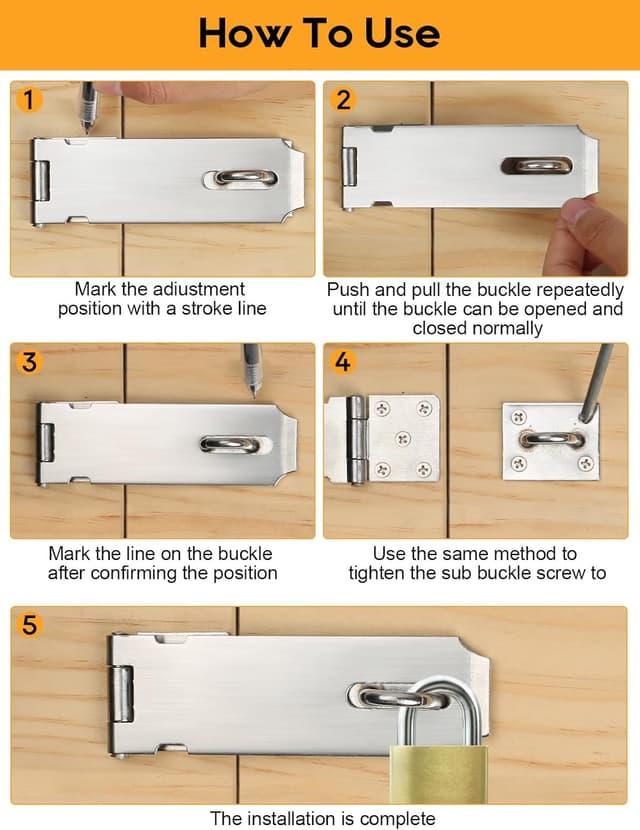 How To Use

1

Mark the adiustment position with a stroke line

2

Push and pull the buckle repeatedly until the buckle can be opened and closed normally

3

Mark the line on the buckle after confirming the position

4

Use the same method to tighten the sub buckle screw to

5

The installation is complete