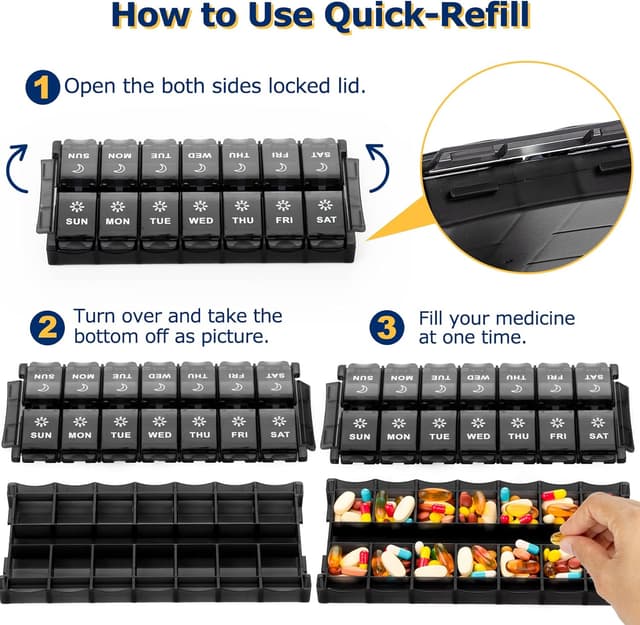 How to Use Quick-Refill

1 Open the both sides locked lid.

SUN MON TUE WED THU FRI SAT

SUN MON TUE WED THU FRI SAT

2 Turn over and take the bottom off as picture.

SUN MON TUE WED THU FRI SAT

SUN MON TUE WED THU FRI SAT

3 Fill your medicine at one time.

SUN MON TUE WED THU FRI SAT

SUN MON TUE WED THU FRI SAT