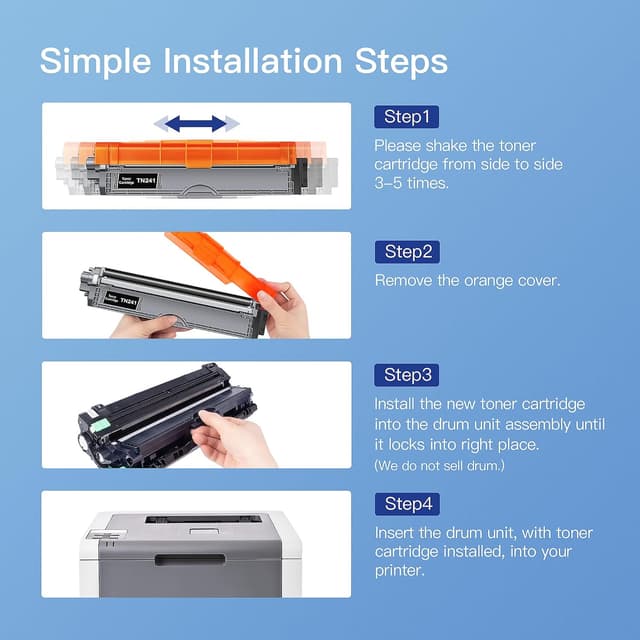 Simple Installation Steps

Toner Cartridge TN241

Step1

Please shake the toner cartridge from side to side 3–5 times.

Toner Cartridge TN241

Step2

Remove the orange cover.

Step3

Install the new toner cartridge into the drum unit assembly until it locks into right place.

(We do not sell drum.)

Step4

Insert the drum unit, with toner cartridge installed, into your printer.