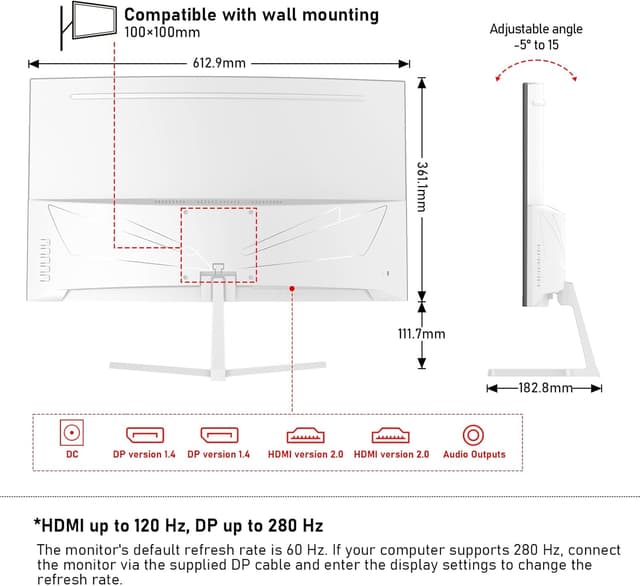 Compatible with wall mounting
100×100mm

Adjustable angle
-5° to 15

612.9mm

361.1mm

111.7mm

182.8mm

DC
DP version 1.4
DP version 1.4
HDMI version 2.0
HDMI version 2.0
Audio Outputs

*HDMI up to 120 Hz, DP up to 280 Hz

The monitor's default refresh rate is 60 Hz. If your computer supports 280 Hz, connect the monitor via the supplied DP cable and enter the display settings to change the refresh rate.