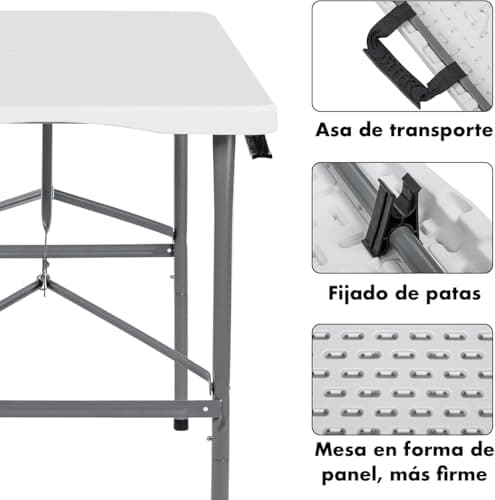 Asa de transporte

Fijado de patas

Mesa en forma de panel, más firme