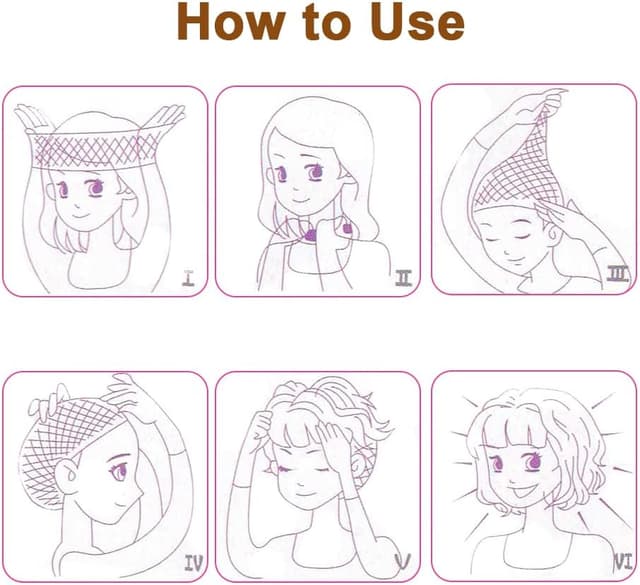 How to Use

I

II

III

IV

V

VI