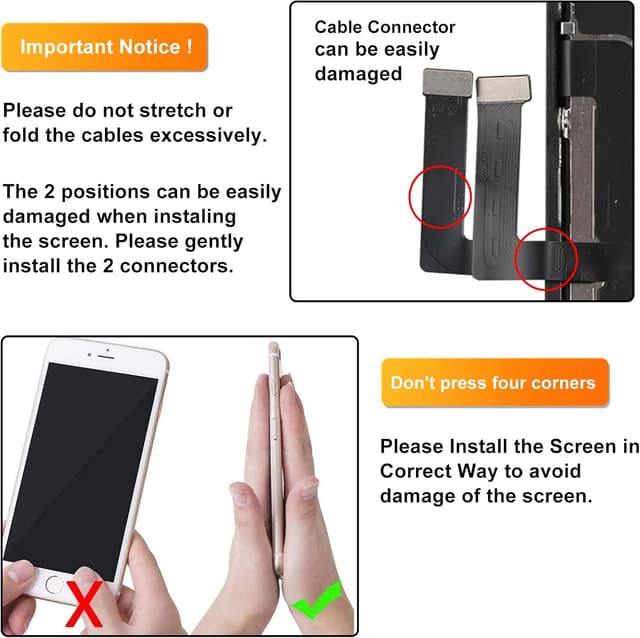 Important Notice !

Please do not stretch or fold the cables excessively.

The 2 positions can be easily damaged when instaling the screen. Please gently install the 2 connectors.

Cable Connector can be easily damaged

Don't press four corners

Please Install the Screen in Correct Way to avoid damage of the screen.