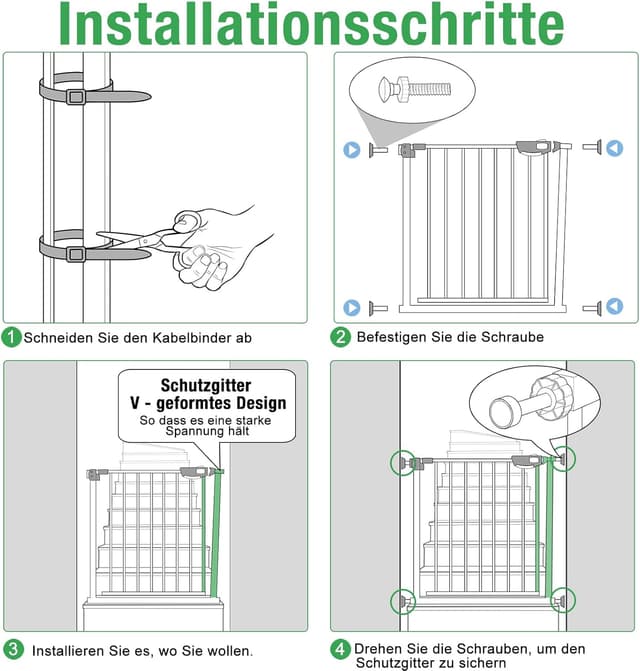 Installationsschritte

1 Schneiden Sie den Kabelbinder ab

2 Befestigen Sie die Schraube

Schutzgitter
V - geformtes Design
So dass es eine starke Spannung hält

3 Installieren Sie es, wo Sie wollen.

4 Drehen Sie die Schrauben, um den Schutzgitter zu sichern