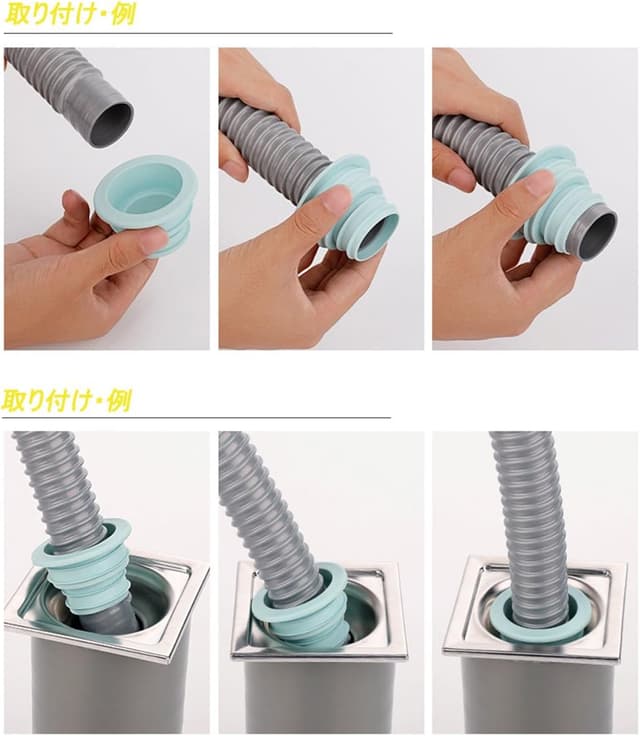 取り付け・例

取り付け・例