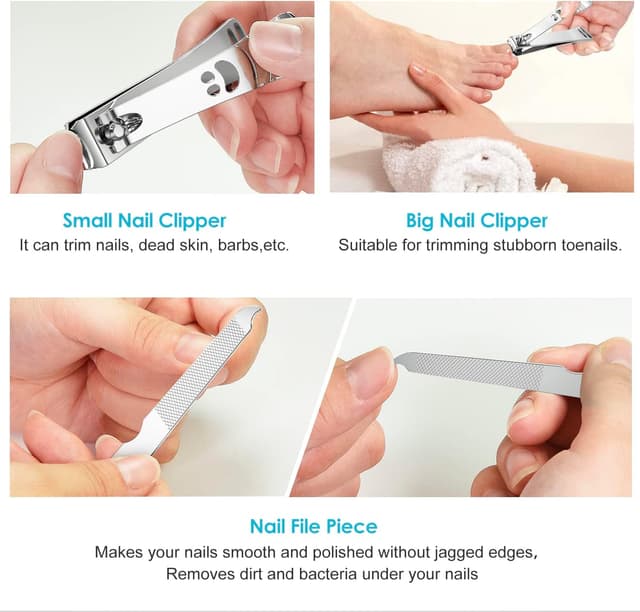 Small Nail Clipper
It can trim nails, dead skin, barbs,etc.

Big Nail Clipper
Suitable for trimming stubborn toenails.

Nail File Piece
Makes your nails smooth and polished without jagged edges,
Removes dirt and bacteria under your nails