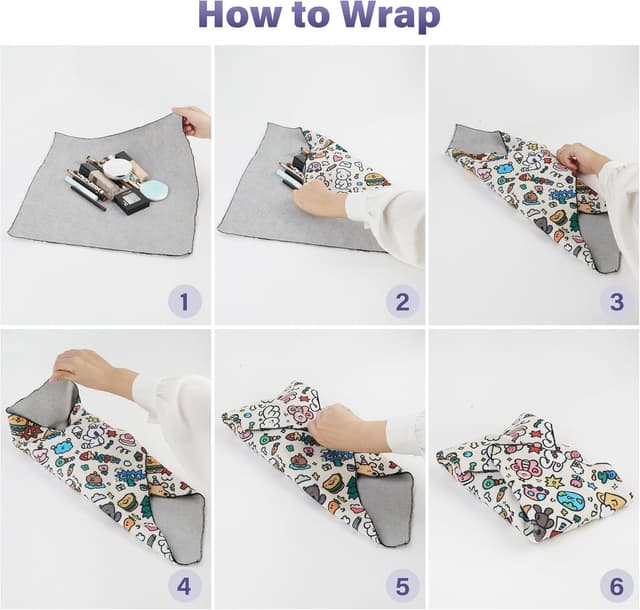 How to Wrap

1

2

3

4

5

6