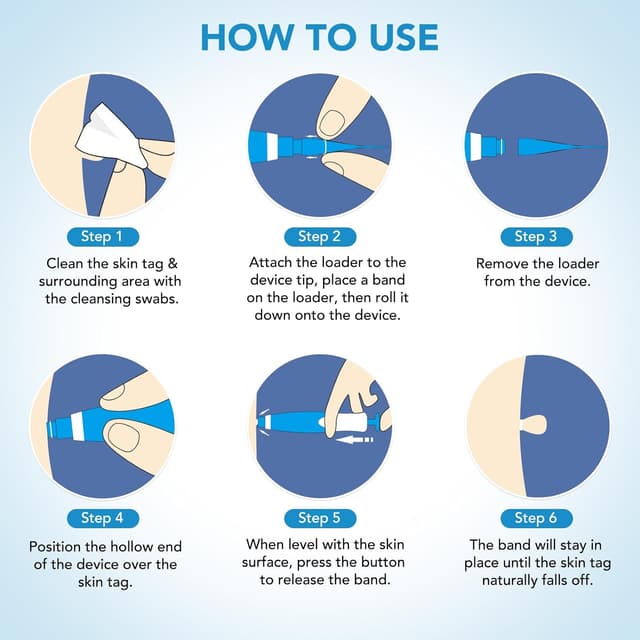 HOW TO USE

Step 1

Clean the skin tag & surrounding area with the cleansing swabs.

Step 2

Attach the loader to the device tip, place a band on the loader, then roll it down onto the device.

Step 3

Remove the loader from the device.

Step 4

Position the hollow end of the device over the skin tag.

Step 5

When level with the skin surface, press the button to release the band.

Step 6

The band will stay in place until the skin tag naturally falls off.