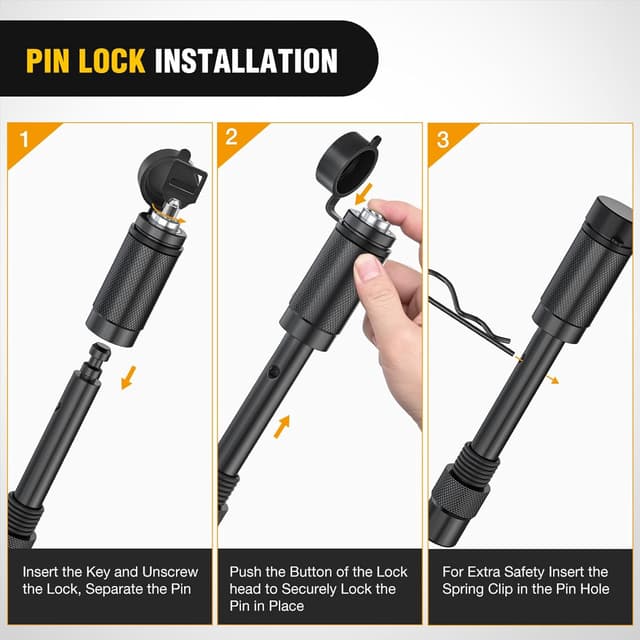 PIN LOCK INSTALLATION

1

Insert the Key and Unscrew the Lock, Separate the Pin

2

Push the Button of the Lock head to Securely Lock the Pin in Place

3

For Extra Safety Insert the Spring Clip in the Pin Hole