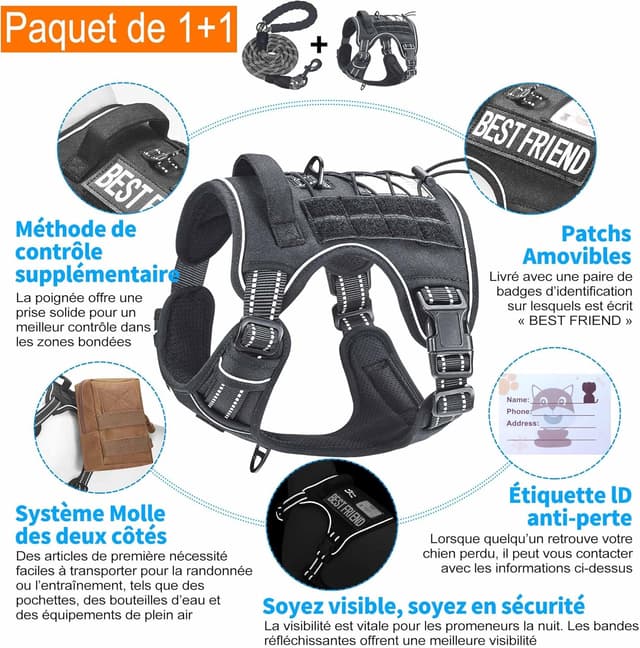 Paquet de 1+1

+

BEST F

BEST FRIEND

Méthode de contrôle supplémentaire

La poignée offre une prise solide pour un meilleur contrôle dans les zones bondées

Patchs Amovibles

Livré avec une paire de badges d'identification sur lesquels est écrit « BEST FRIEND »

Name:
Phone:
Address:

Système Molle des deux côtés

Des articles de première nécessité faciles à transporter pour la randonnée ou l'entraînement, tels que des pochettes, des bouteilles d'eau et des équipements de plein air

BEST FRIEND

Étiquette lD anti-perte

Lorsque quelqu'un retrouve votre chien perdu, il peut vous contacter avec les informations ci-dessus

Soyez visible, soyez en sécurité

La visibilité est vitale pour les promeneurs la nuit. Les bandes réfléchissantes offrent une meilleure visibilité