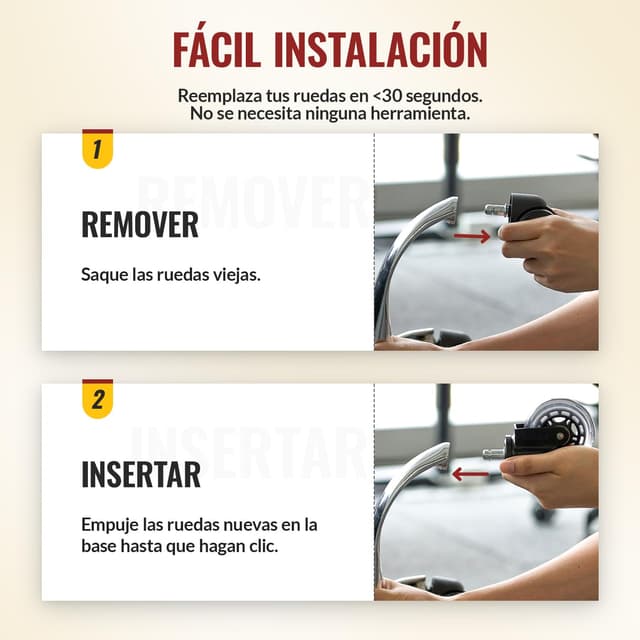 FÁCIL INSTALACIÓN

Reemplaza tus ruedas en <30 segundos.
No se necesita ninguna herramienta.

1

REMOVER

REMOVER

Saque las ruedas viejas.

2

INSERTAR

INSERTAR

Empuje las ruedas nuevas en la base hasta que hagan clic.