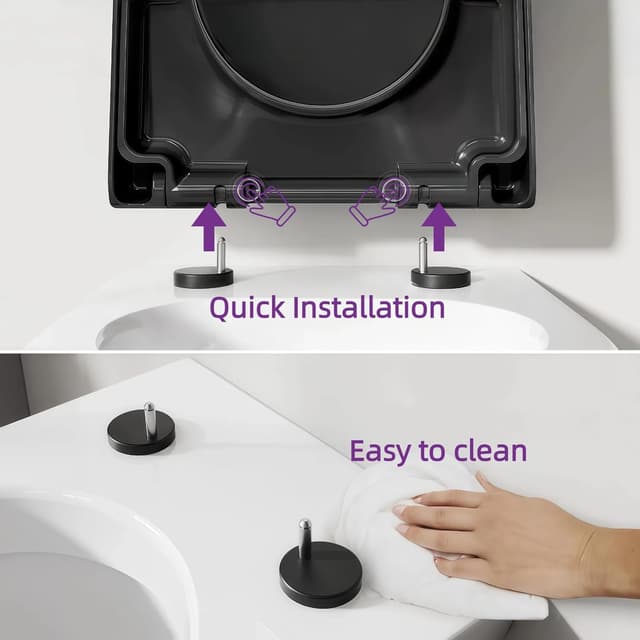 Quick Installation

Easy to clean