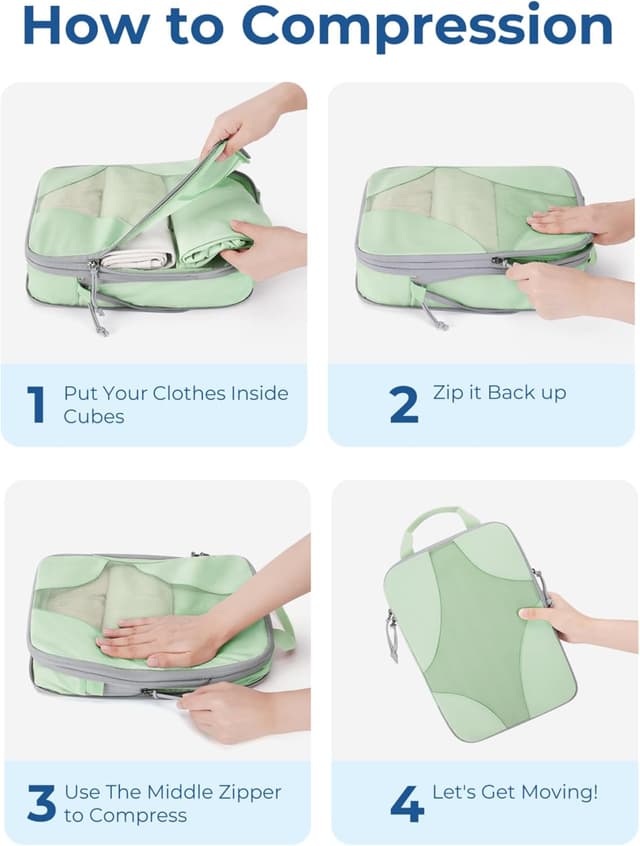 How to Compression

1 Put Your Clothes Inside Cubes

2 Zip it Back up

3 Use The Middle Zipper to Compress

4 Let's Get Moving!