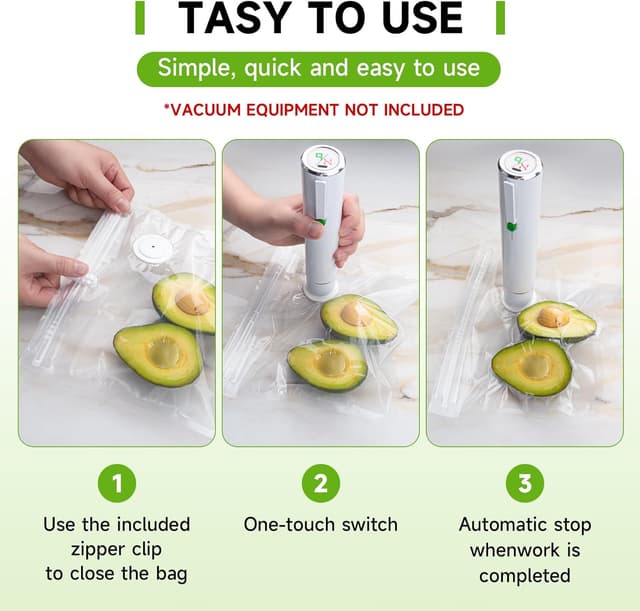 TASY TO USE

Simple, quick and easy to use

*VACUUM EQUIPMENT NOT INCLUDED

1
Use the included zipper clip to close the bag

2
One-touch switch

3
Automatic stop whenwork is completed