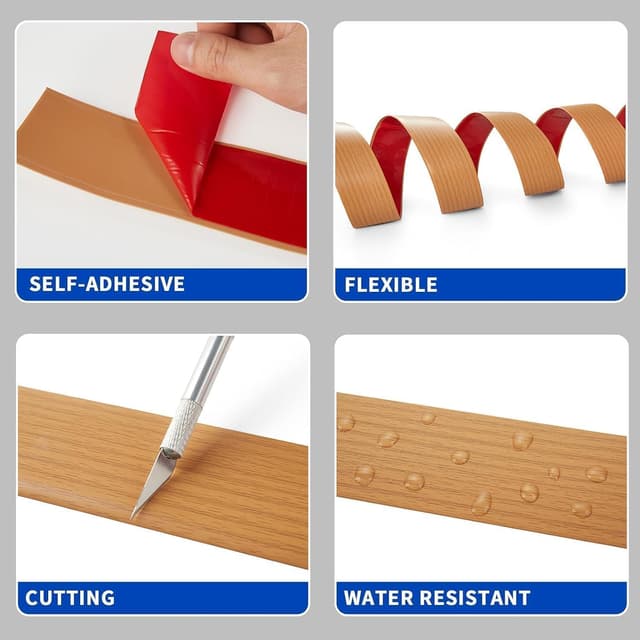 SELF-ADHESIVE

FLEXIBLE

CUTTING

WATER RESISTANT