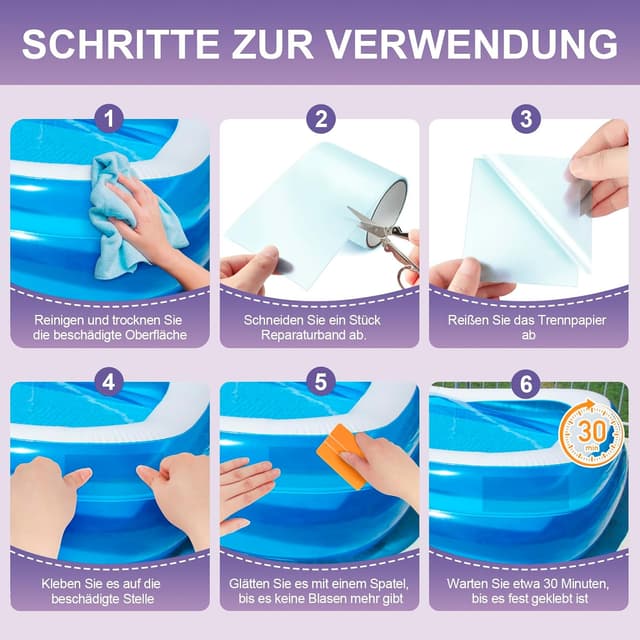 SCHRITTE ZUR VERWENDUNG

1

Reinigen und trocknen Sie die beschädigte Oberfläche

2

Schneiden Sie ein Stück Reparaturband ab.

3

Reißen Sie das Trennpapier ab

4

Kleben Sie es auf die beschädigte Stelle

5

Glätten Sie es mit einem Spatel, bis es keine Blasen mehr gibt

6

30 min

Warten Sie etwa 30 Minuten, bis es fest geklebt ist