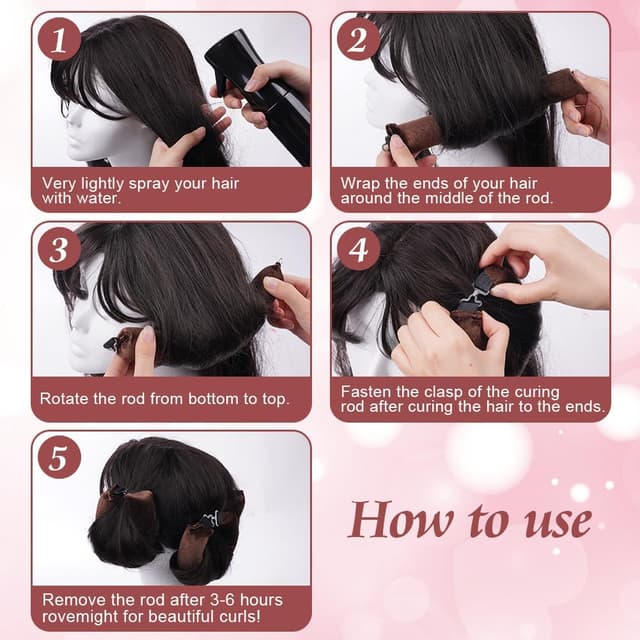 1
Very lightly spray your hair with water.

2
Wrap the ends of your hair around the middle of the rod.

3
Rotate the rod from bottom to top.

4
Fasten the clasp of the curing rod after curing the hair to the ends.

5
Remove the rod after 3-6 hours rovemight for beautiful curls!

How to use