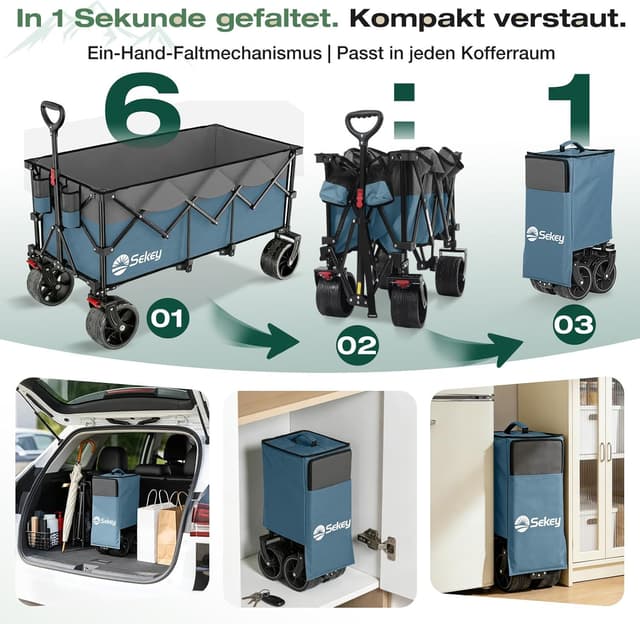 In 1 Sekunde gefaltet. Kompakt verstaut.

Ein-Hand-Faltmechanismus | Passt in jeden Kofferraum

6 : 1

Sekey

01

02

Sekey

03

Sekey

Sekey

Sekey