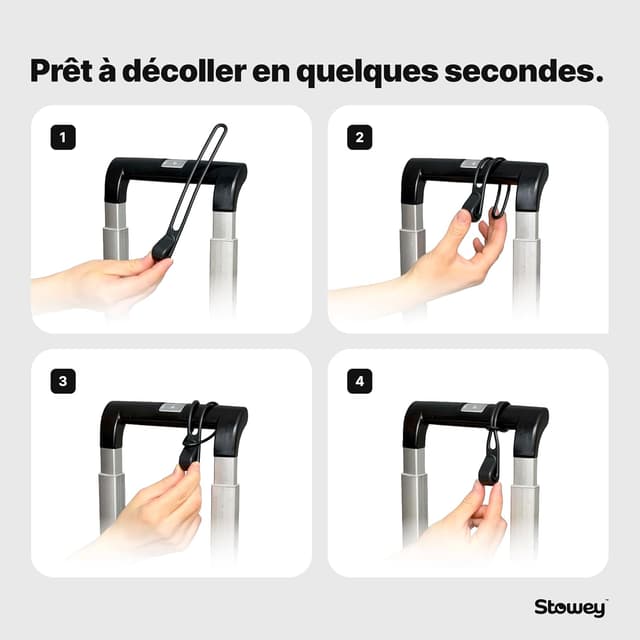 Prêt à décoller en quelques secondes.

1

2

3

4

Stowey™