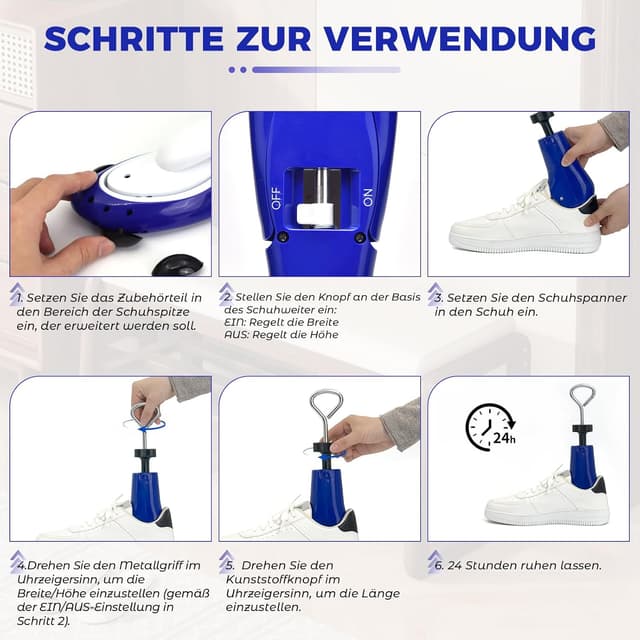 SCHRITTE ZUR VERWENDUNG

OFF
ON

1. Setzen Sie das Zubehörteil in den Bereich der Schuhspitze ein, der erweitert werden soll.

2. Stellen Sie den Knopf an der Basis des Schuhweiter ein:
EIN: Regelt die Breite
AUS: Regelt die Höhe

3. Setzen Sie den Schuhspanner in den Schuh ein.

24h

4.Drehen Sie den Metallgriff im Uhrzeigersinn, um die Breite/Höhe einzustellen (gemäß der EIN/AUS-Einstellung in Schritt 2).

5. Drehen Sie den Kunststoffknopf im Uhrzeigersinn, um die Länge einzustellen.

6. 24 Stunden ruhen lassen.