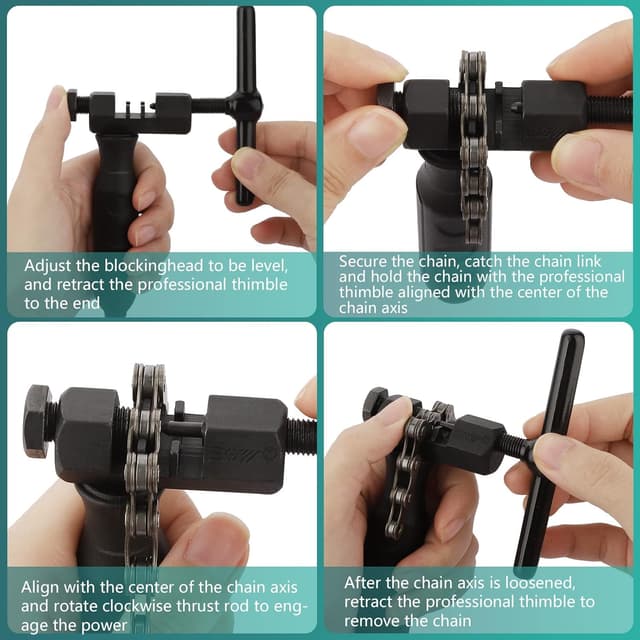 Adjust the blockinghead to be level, and retract the professional thimble to the end

Secure the chain, catch the chain link and hold the chain with the professional thimble aligned with the center of the chain axis

Align with the center of the chain axis and rotate clockwise thrust rod to engage the power

After the chain axis is loosened, retract the professional thimble to remove the chain