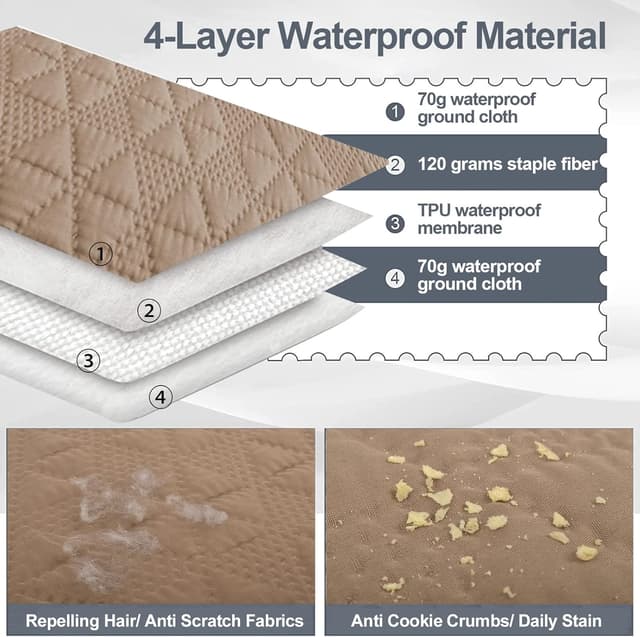 4-Layer Waterproof Material

1 70g waterproof ground cloth

2 120 grams staple fiber

3 TPU waterproof membrane

4 70g waterproof ground cloth

1

2

3

4

Repelling Hair/ Anti Scratch Fabrics

Anti Cookie Crumbs/ Daily Stain