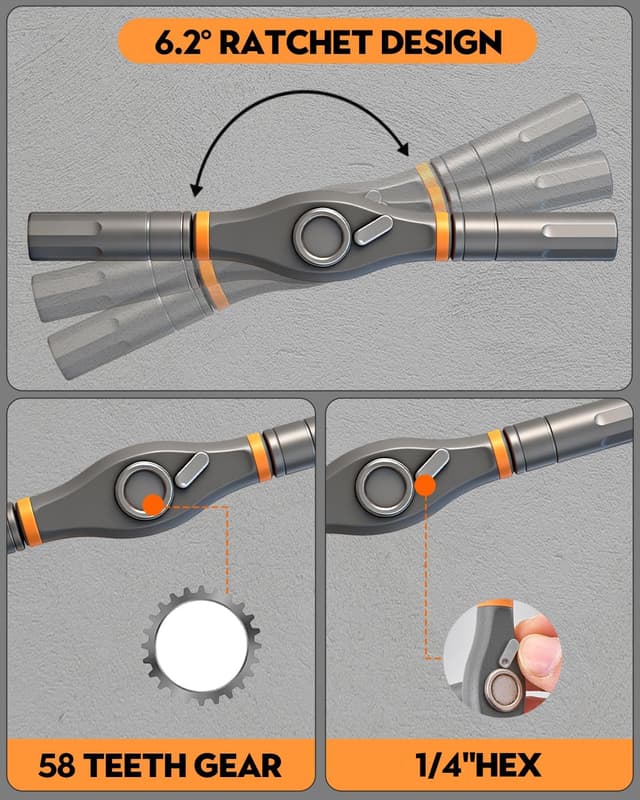 6.2° RATCHET DESIGN

58 TEETH GEAR

1/4"HEX