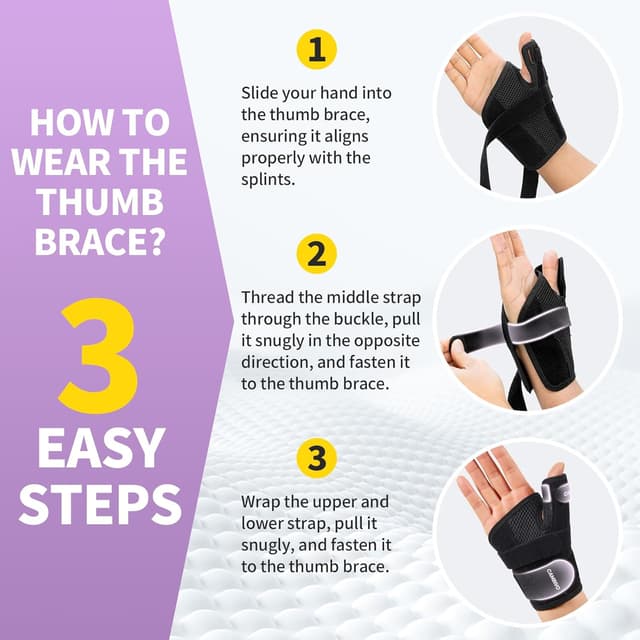 HOW TO WEAR THE THUMB BRACE?

3

EASY STEPS

1

Slide your hand into the thumb brace, ensuring it aligns properly with the splints.

2

Thread the middle strap through the buckle, pull it snugly in the opposite direction, and fasten it to the thumb brace.

3

Wrap the upper and lower strap, pull it snugly, and fasten it to the thumb brace.

CAMBIVO