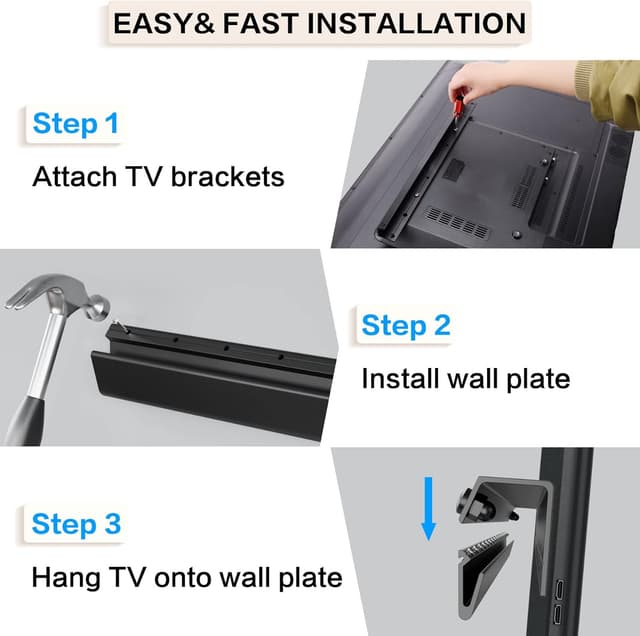 EASY& FAST INSTALLATION

Step 1

Attach TV brackets

Step 2

Install wall plate

Step 3

Hang TV onto wall plate