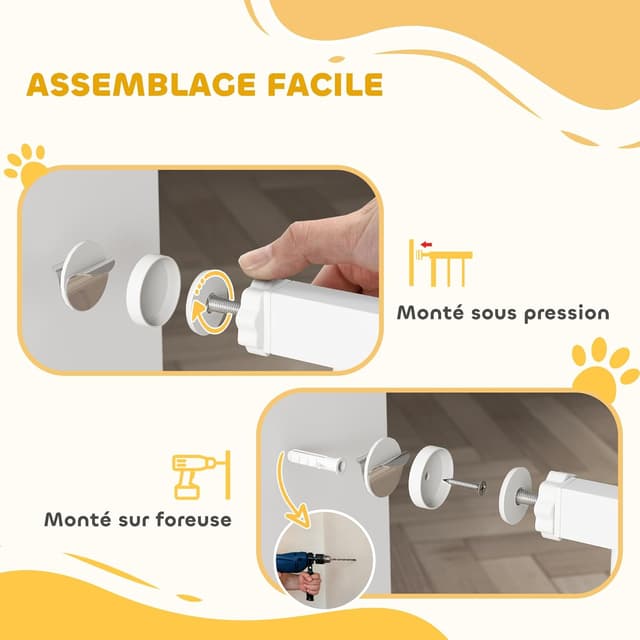 ASSEMBLAGE FACILE

Monté sous pression

Monté sur foreuse