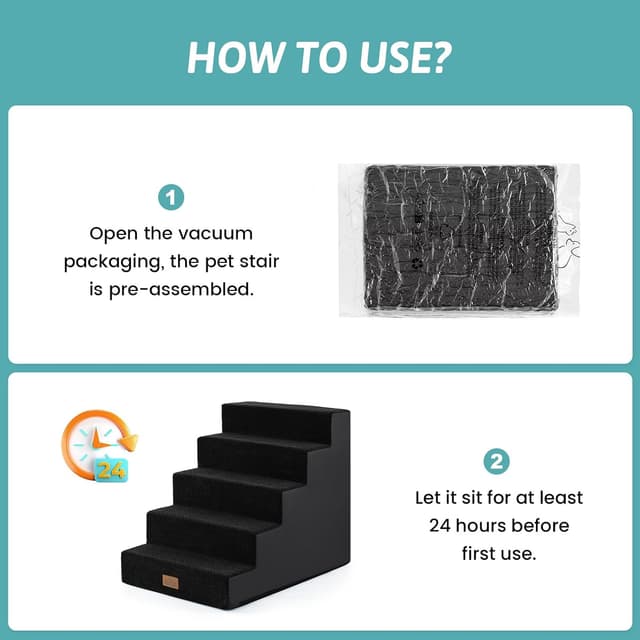 HOW TO USE?

1

Open the vacuum packaging, the pet stair is pre-assembled.

24

2

Let it sit for at least 24 hours before first use.