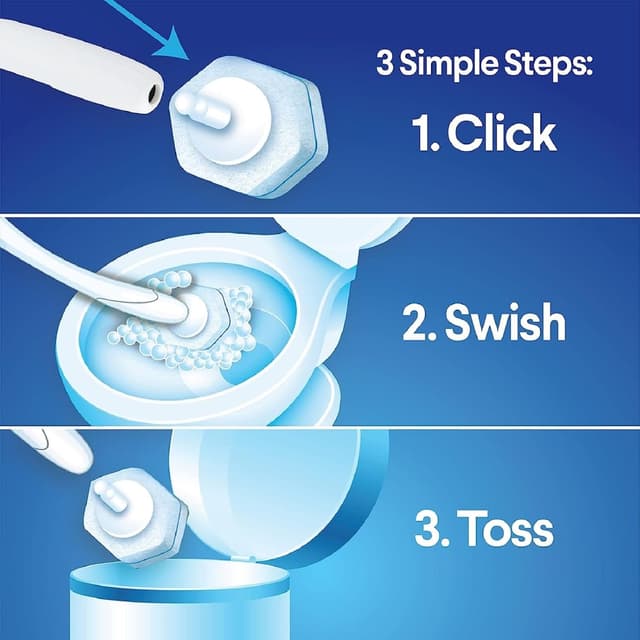 3 Simple Steps:

1. Click

2. Swish

3. Toss