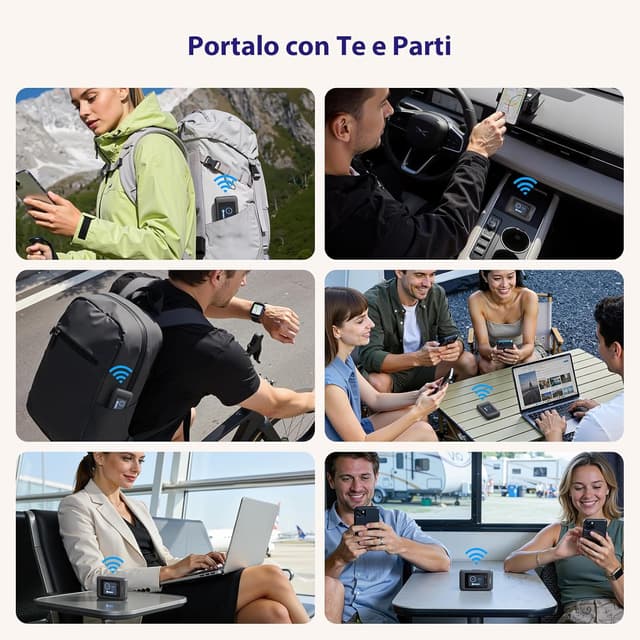 Portalo con Te e Parti