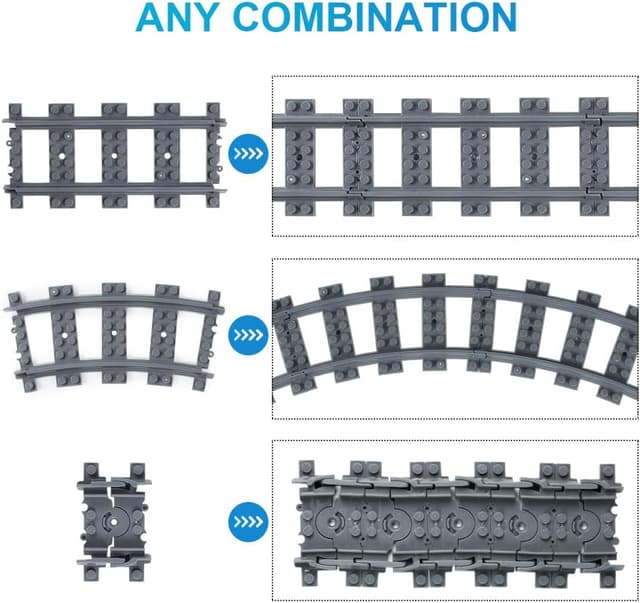 ANY COMBINATION