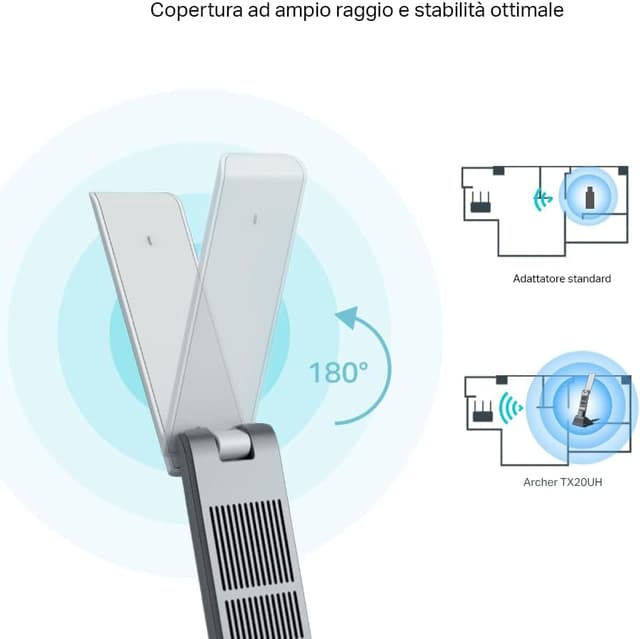 Copertura ad ampio raggio e stabilità ottimale

180°

Adattatore standard

Archer TX20UH