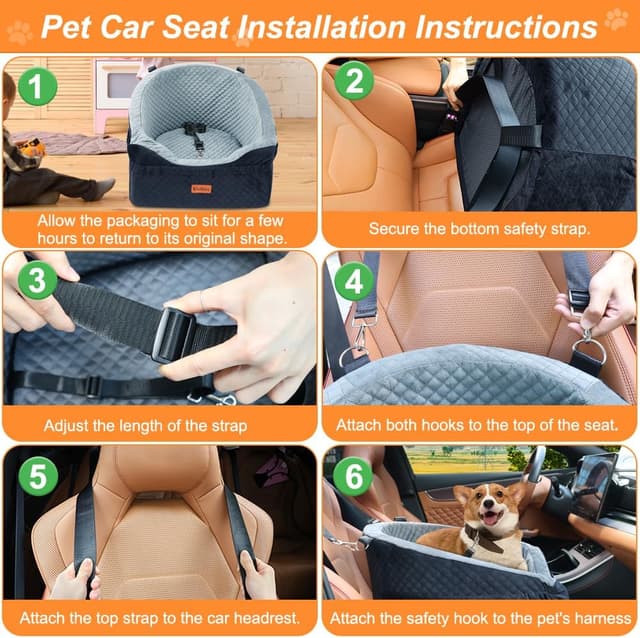 Pet Car Seat Installation Instructions

1
Allow the packaging to sit for a few hours to return to its original shape.

2
Secure the bottom safety strap.

3
Adjust the length of the strap

4
Attach both hooks to the top of the seat.

5
Attach the top strap to the car headrest.

6
Attach the safety hook to the pet's harness