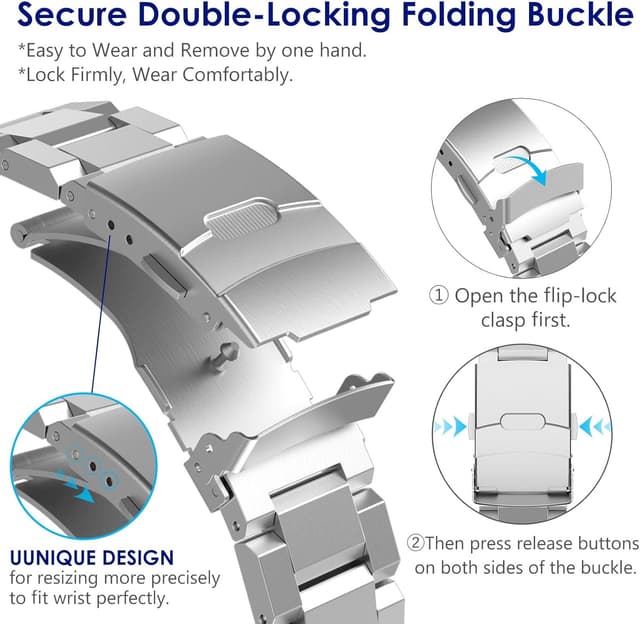 Secure Double-Locking Folding Buckle

*Easy to Wear and Remove by one hand.
*Lock Firmly, Wear Comfortably.

① Open the flip-lock clasp first.

②Then press release buttons on both sides of the buckle.

UUNIQUE DESIGN
for resizing more precisely to fit wrist perfectly.