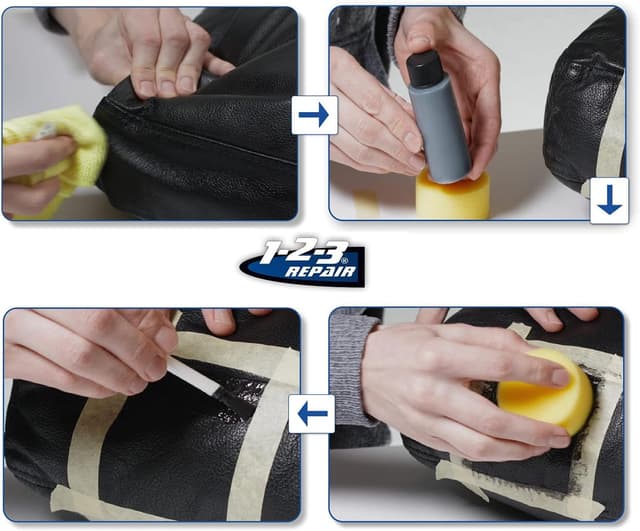 1-2-3®
REPAIR