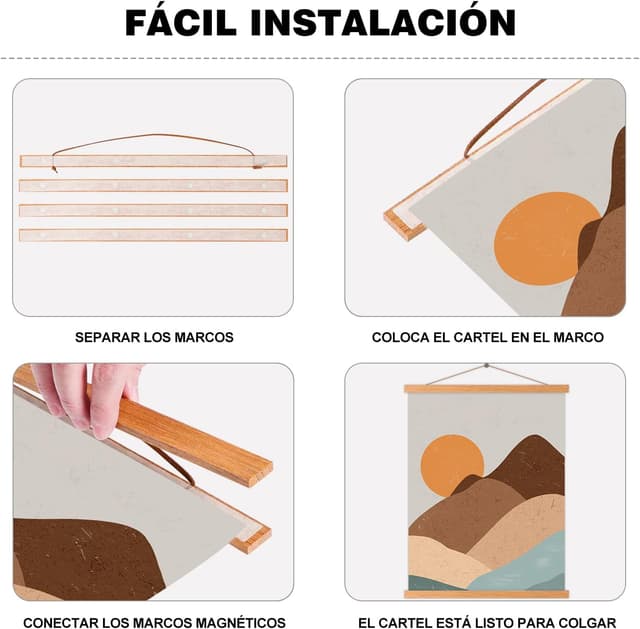 FÁCIL INSTALACIÓN

SEPARAR LOS MARCOS

COLOCA EL CARTEL EN EL MARCO

CONECTAR LOS MARCOS MAGNÉTICOS

EL CARTEL ESTÁ LISTO PARA COLGAR