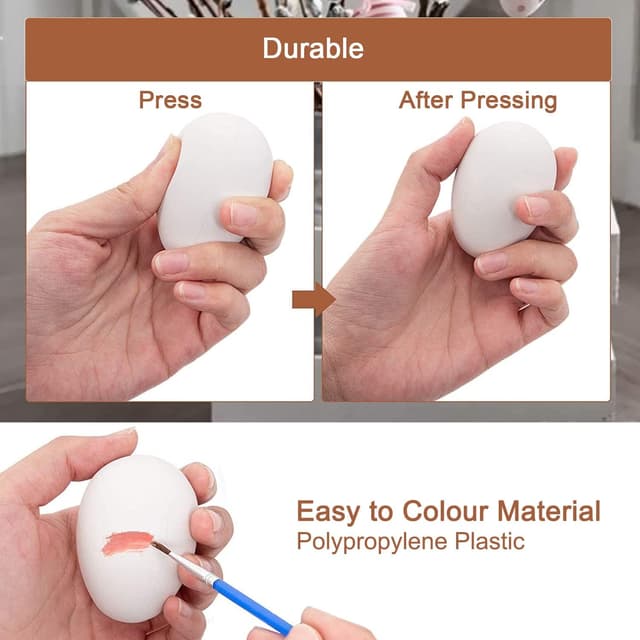 Durable

Press

After Pressing

Easy to Colour Material
Polypropylene Plastic