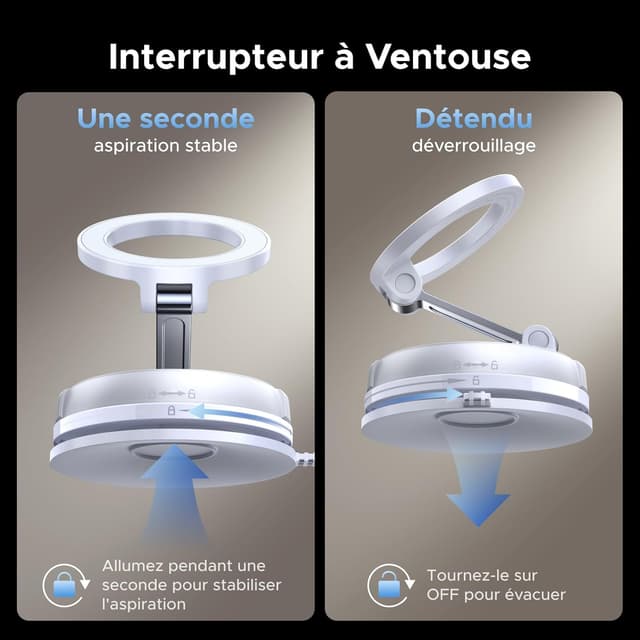 Interrupteur à Ventouse

Une seconde
aspiration stable

Allumez pendant une seconde pour stabiliser l'aspiration

Détendu
déverrouillage

Tournez-le sur OFF pour évacuer