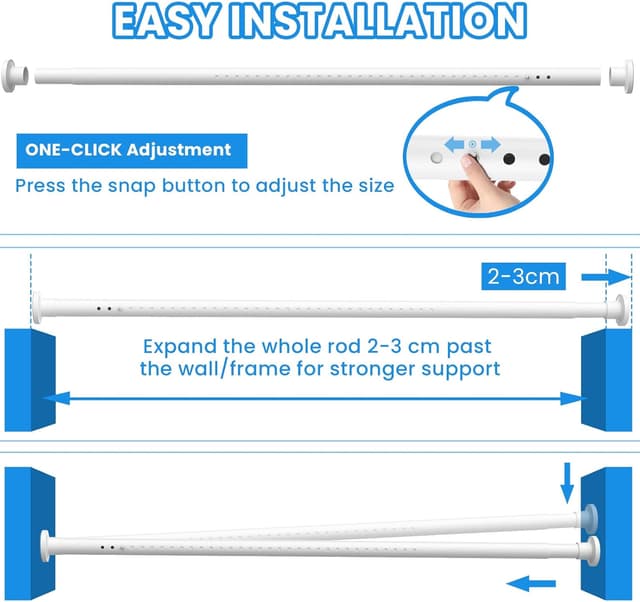 EASY INSTALLATION

ONE-CLICK Adjustment

Press the snap button to adjust the size

2-3cm

Expand the whole rod 2-3 cm past the wall/frame for stronger support