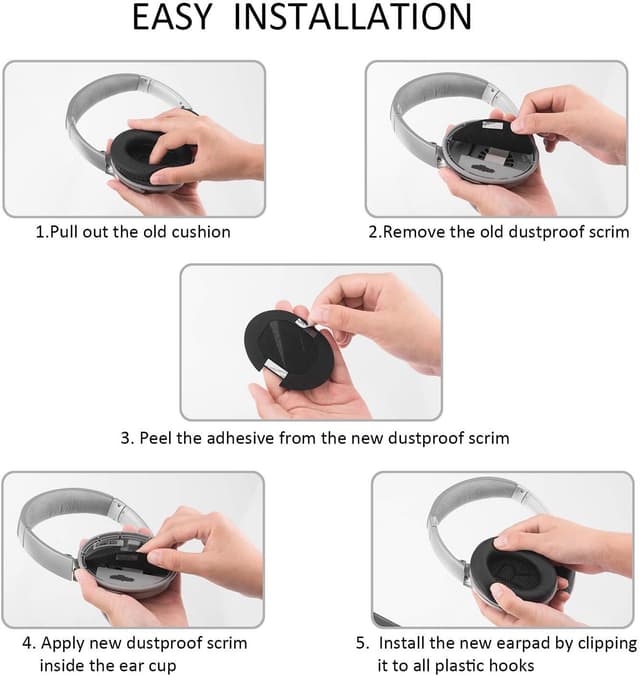 EASY INSTALLATION

1.Pull out the old cushion

2.Remove the old dustproof scrim

3. Peel the adhesive from the new dustproof scrim

4. Apply new dustproof scrim inside the ear cup

5. Install the new earpad by clipping it to all plastic hooks