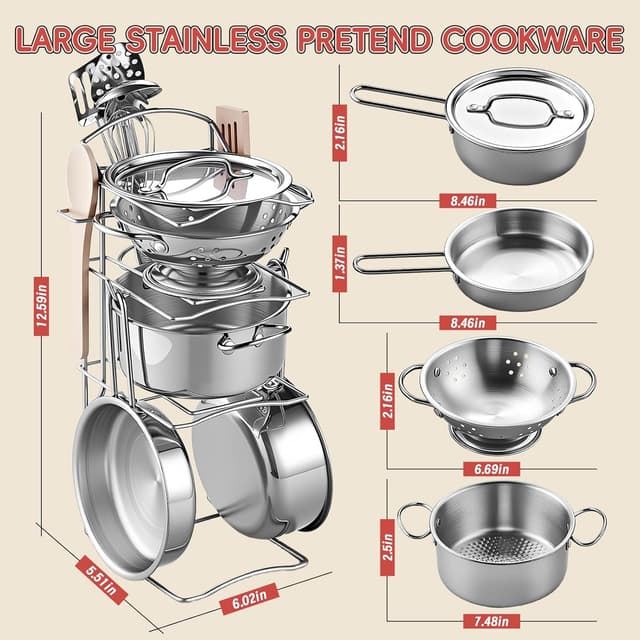 LARGE STAINLESS PRETEND COOKWARE

12.59in

5.51in

6.02in

2.16in

8.46in

1.37in

8.46in

2.16in

6.69in

2.5in

7.48in