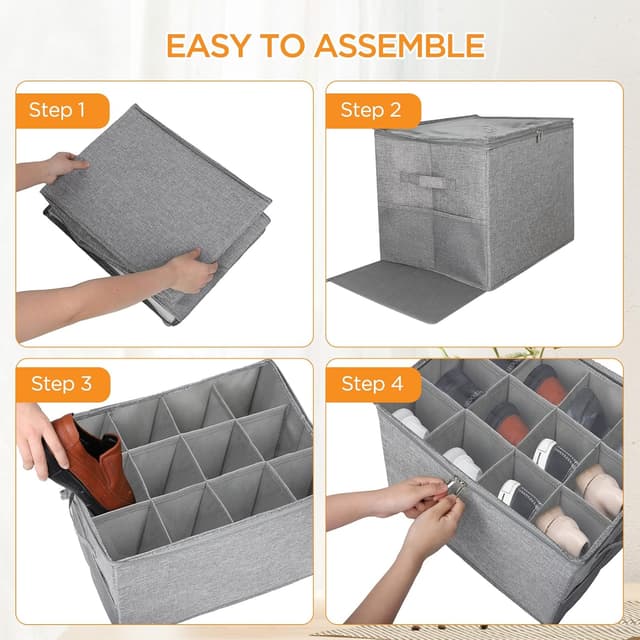 EASY TO ASSEMBLE

Step 1

Step 2

Step 3

Step 4