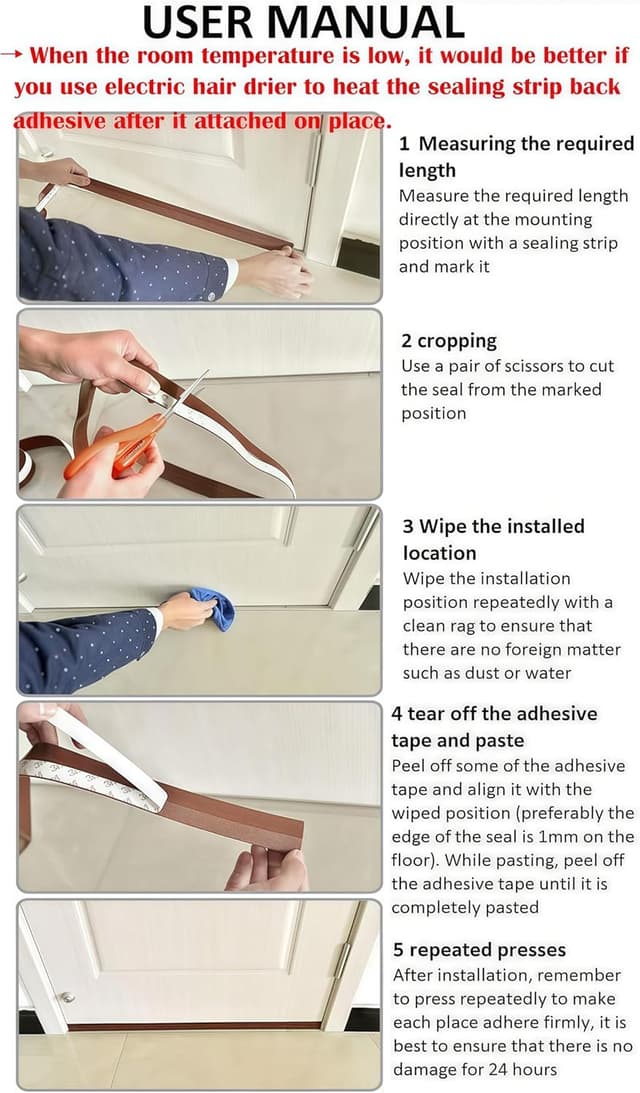 USER MANUAL

→ When the room temperature is low, it would be better if you use electric hair drier to heat the sealing strip back adhesive after it attached on place.

1 Measuring the required length
Measure the required length directly at the mounting position with a sealing strip and mark it

2 cropping
Use a pair of scissors to cut the seal from the marked position

3 Wipe the installed location
Wipe the installation position repeatedly with a clean rag to ensure that there are no foreign matter such as dust or water

4 tear off the adhesive tape and paste
Peel off some of the adhesive tape and align it with the wiped position (preferably the edge of the seal is 1mm on the floor). While pasting, peel off the adhesive tape until it is completely pasted

5 repeated presses
After installation, remember to press repeatedly to make each place adhere firmly, it is best to ensure that there is no damage for 24 hours