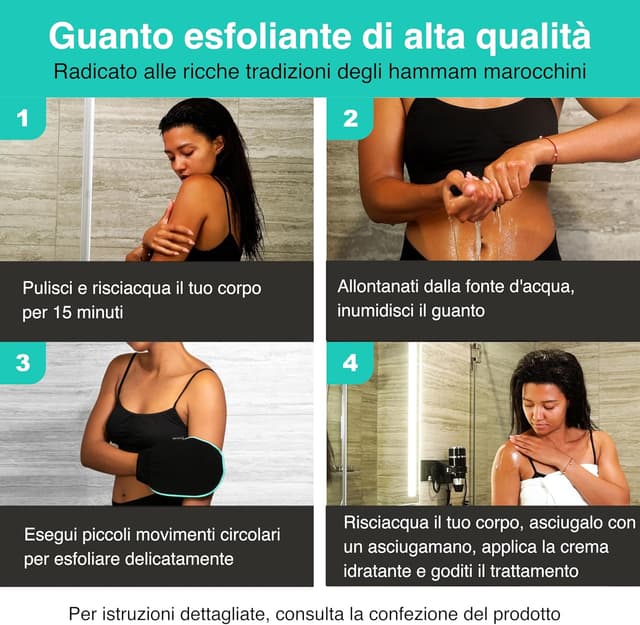 Guanto esfoliante di alta qualità
Radicato alle ricche tradizioni degli hammam marocchini

1

Pulisci e risciacqua il tuo corpo per 15 minuti

2

Allontanati dalla fonte d'acqua, inumidisci il guanto

3

Esegui piccoli movimenti circolari per esfoliare delicatamente

4

Risciacqua il tuo corpo, asciugalo con un asciugamano, applica la crema idratante e goditi il trattamento

Per istruzioni dettagliate, consulta la confezione del prodotto