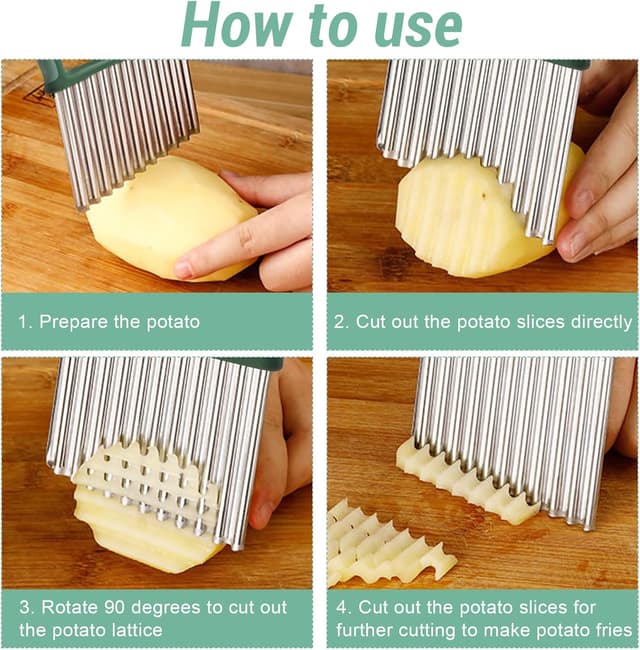 How to use

1. Prepare the potato

2. Cut out the potato slices directly

3. Rotate 90 degrees to cut out the potato lattice

4. Cut out the potato slices for further cutting to make potato fries