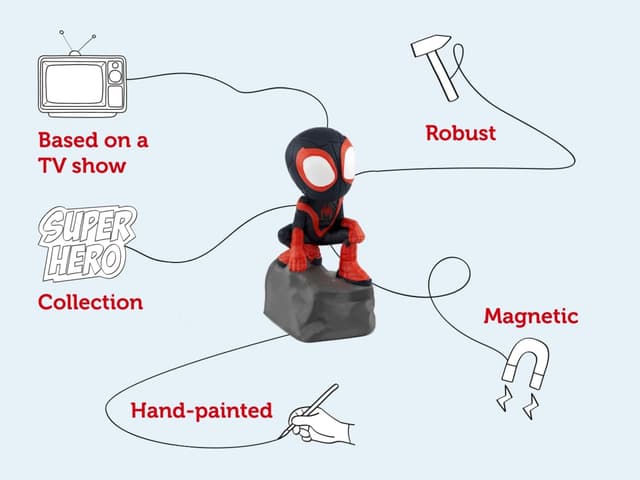 Based on a TV show

Robust

SUPER HERO

Collection

Magnetic

Hand-painted