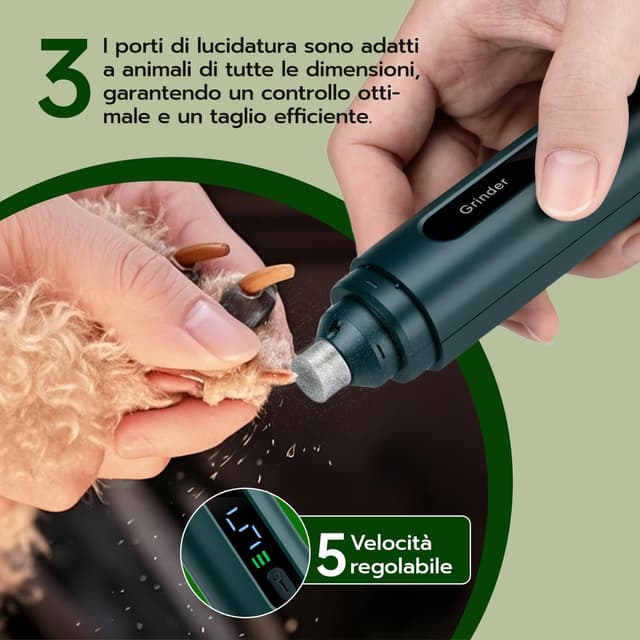 3 I porti di lucidatura sono adatti a animali di tutte le dimensioni, garantendo un controllo ottimale e un taglio efficiente.

Grinder

5 Velocità regolabile